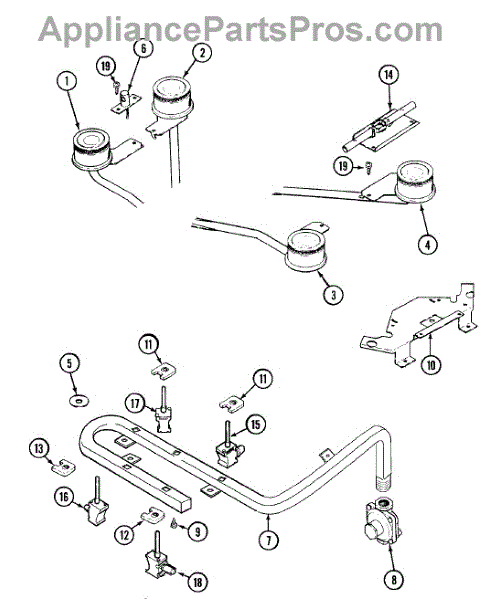 AppliancePartsPros.com

19 6 2 1 14 19 4 3 10 11 5 11 17 15 13 16 12 9 7 18 8