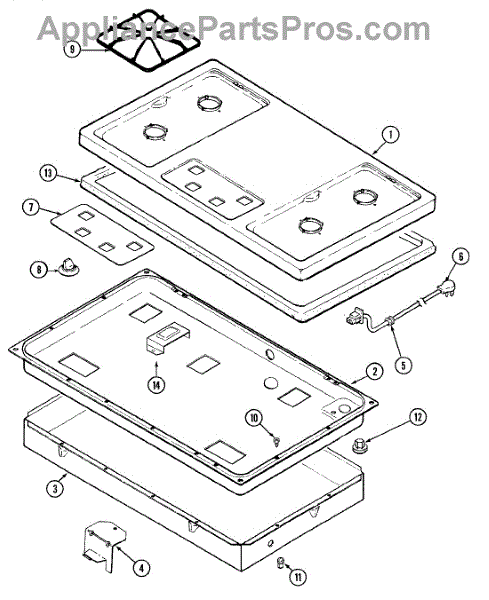 AppliancePartsPros.com

9
1
13
7
8
6
5
14
2
10
12
3
4
11