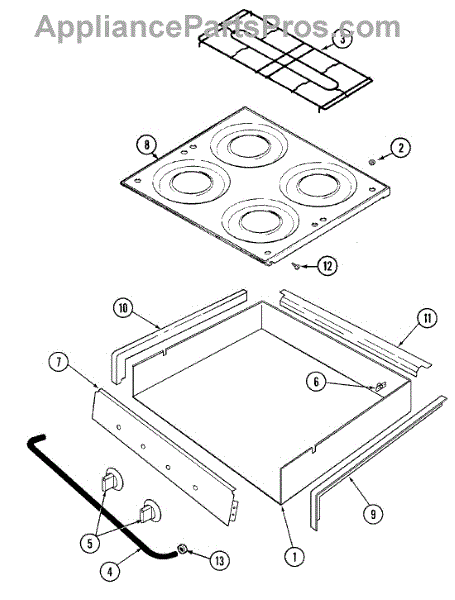 AppliancePartsPros.com

3
8
2
12
10
11
7
6
9
5
4
13
1