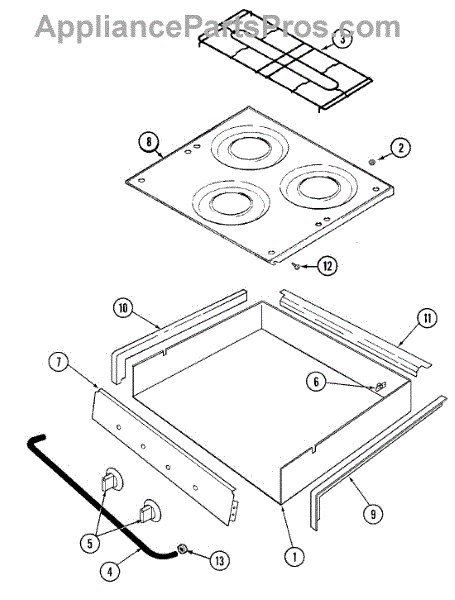 AppliancePartsPros.com

3
8
2
12
10
11
7
6
9
5
4
13
1