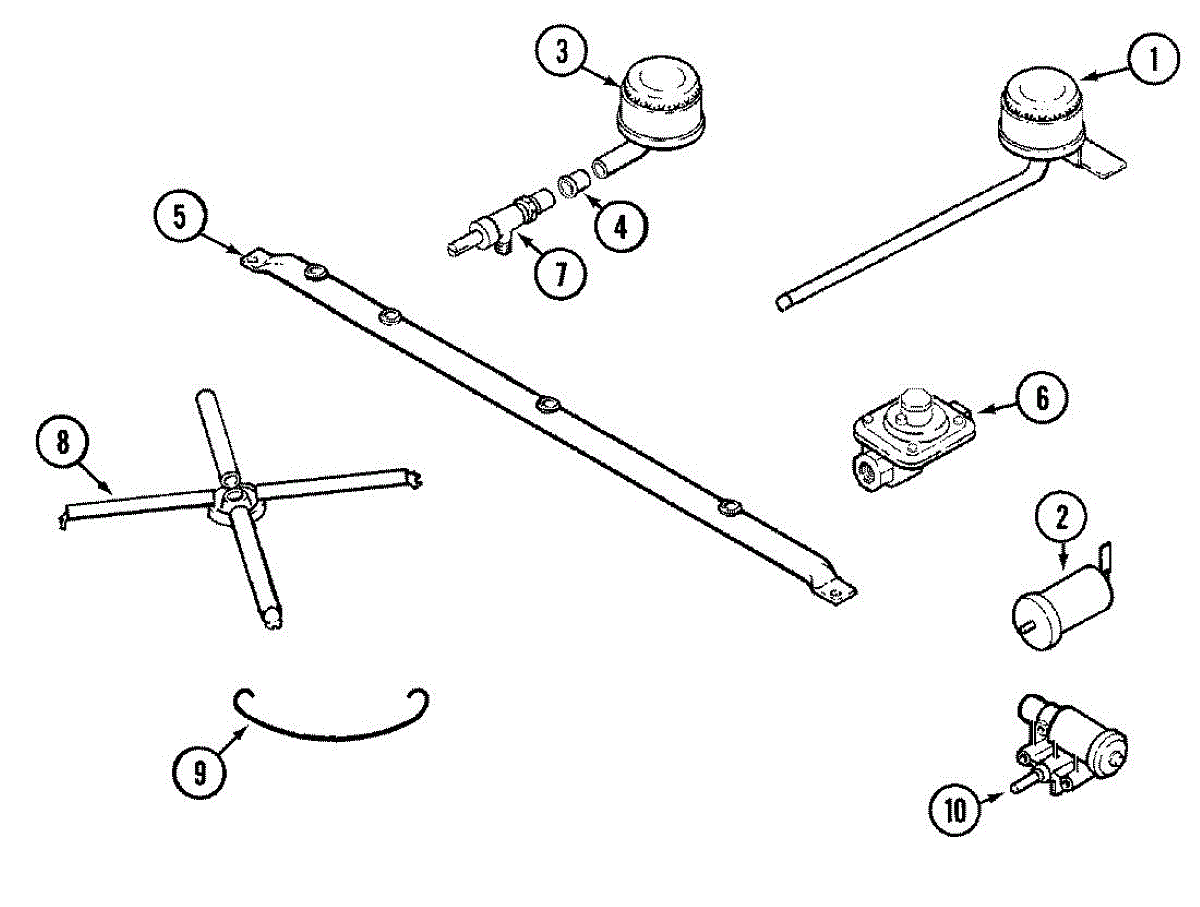 3
1
5
4
7
6
8
2
9
10