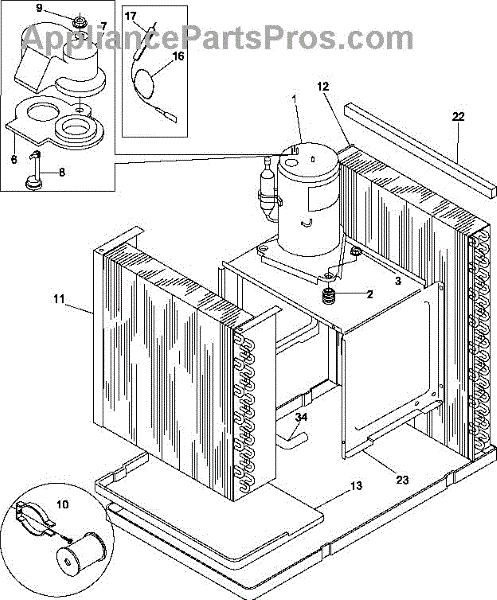 AppliancePartsPros.com

9
7
17
16
6
8
1
12
22
3
2
11
34
23
13
10