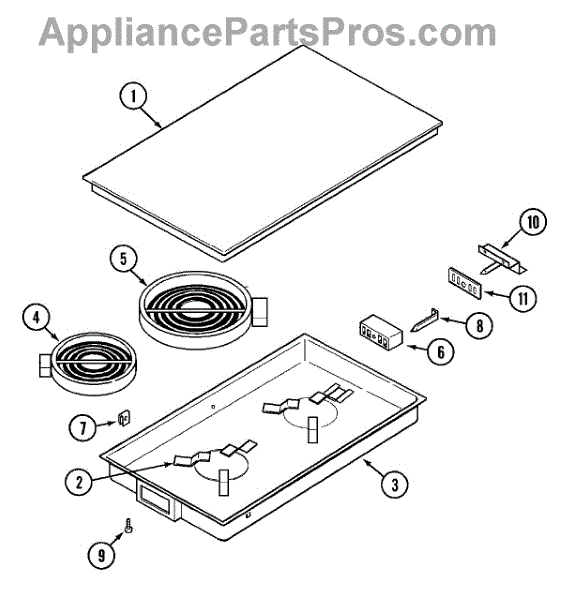 AppliancePartsPros.com

1
10
5
11
4
8
6
7
2
3
9