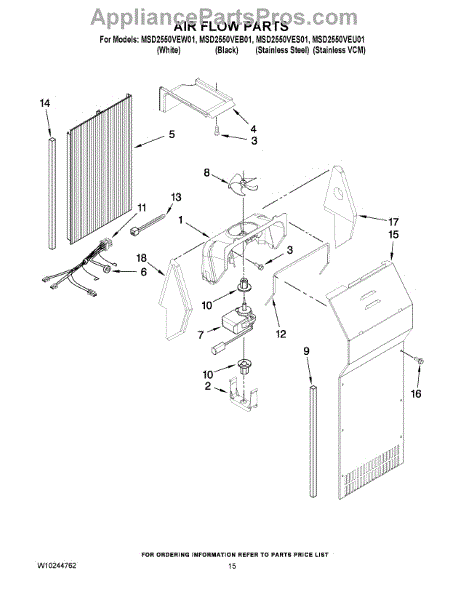 AppliancePartsPros.com

AIR FLOW PARTS

For Models: MSD2550VEW01, MSD2550VEB01, MSD2550VES01, MSD2550VEU01
(White) (Black) (Stainless Steel) (Stainless VCM)

14
5
4
3
8
13
11
1
17
15
18
6
3
10
7
12
9
10
2
16

FOR ORDERING INFORMATION REFER TO PARTS PRICE LIST

W10244762

15