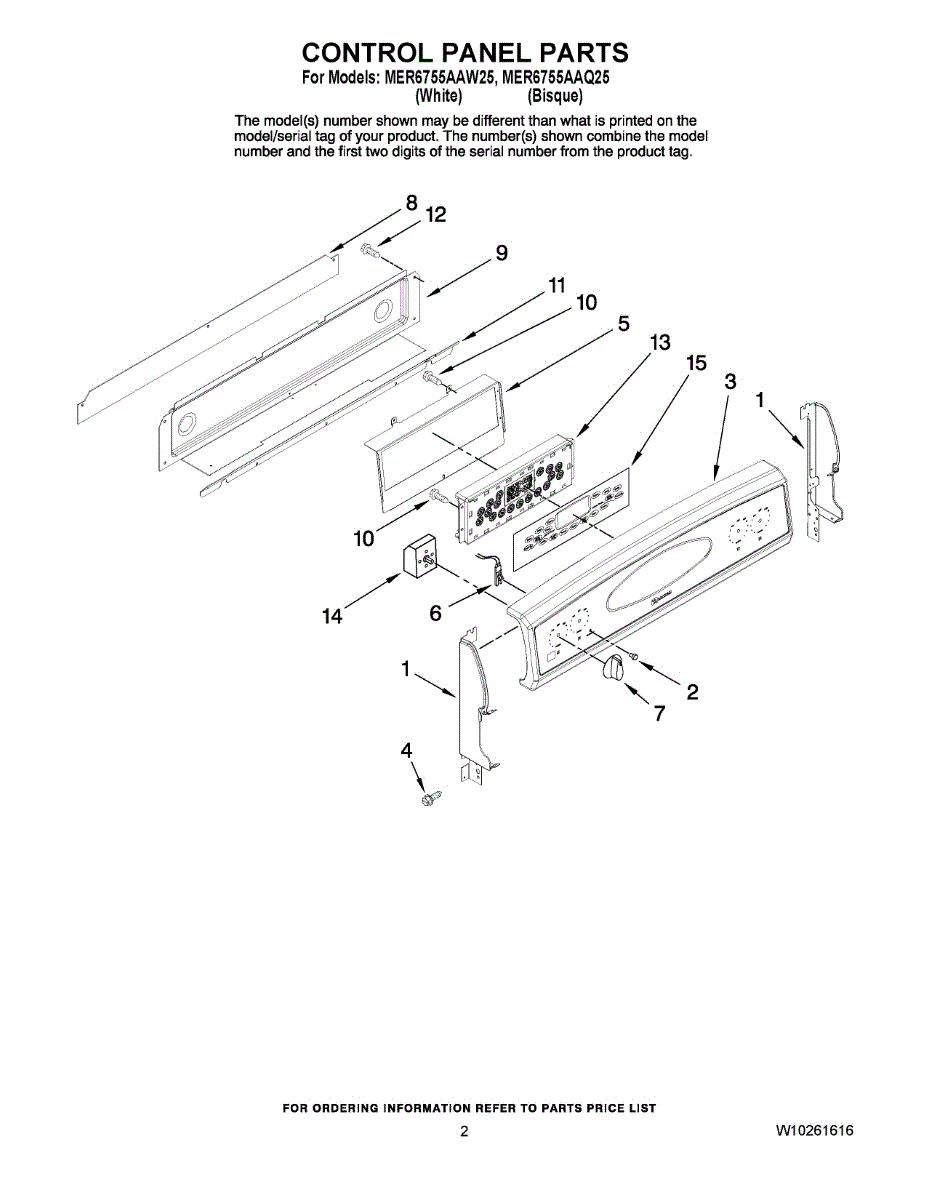 CONTROL PANEL PARTS
For Models: MER6755AAW25, MER6755AAQ25
(White) (Bisque)

The model(s) number shown may be different than what is printed on the model/serial tag of your product. The number(s) shown combine the model number and the first two digits of the serial number from the product tag.

8
12
9
11
10
5
13
15
3
1
10
14
6
1
2
7
4

FOR ORDERING INFORMATION REFER TO PARTS PRICE LIST

2

W10261616