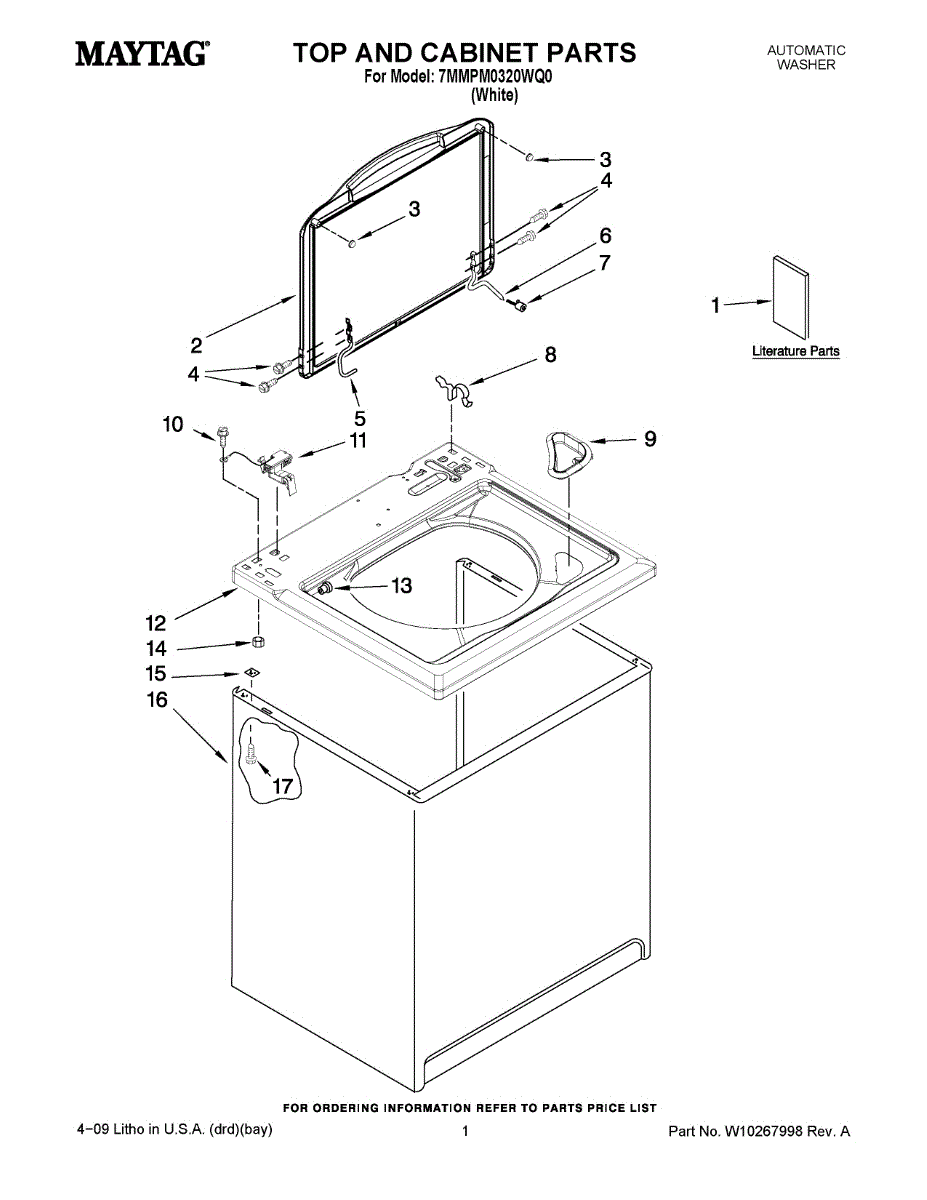 MAYTAG®

TOP AND CABINET PARTS
For Model: 7MMPM0320WQ0
(White)

AUTOMATIC
WASHER

3
4
3
6
7
1
Literature Parts
2
4
5
8
10
11
9
13
12
14
15
16
17

FOR ORDERING INFORMATION REFER TO PARTS PRICE LIST

4–09 Litho in U.S.A. (drd)(bay)

1

Part No. W10267998 Rev. A