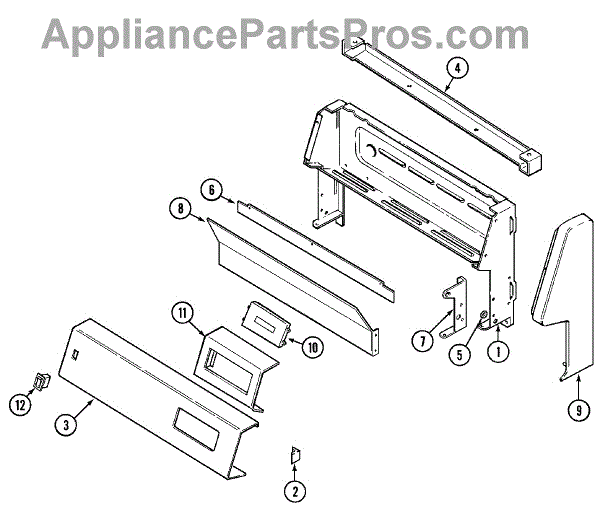 AppliancePartsPros.com

4

6

8

11

10

7

5

1

9

12

3

2