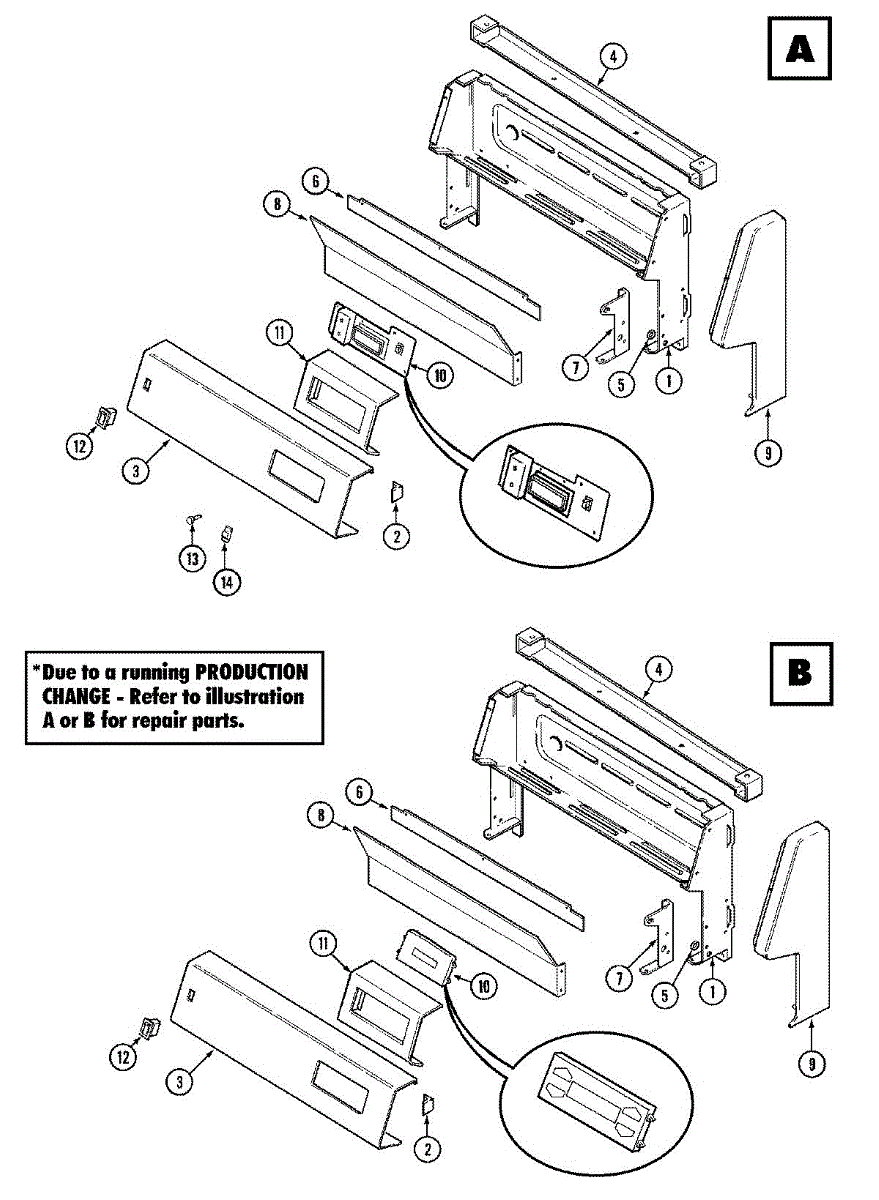 A

4
6
8
11
10
7
5
1
9
12
3
2
13
14

*Due to a running PRODUCTION CHANGE - Refer to illustration A or B for repair parts.

B

4
6
8
11
10
7
5
1
9
12
3
2