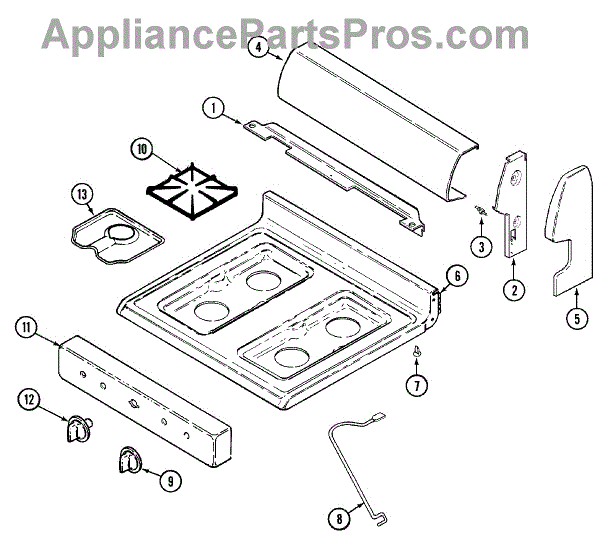 AppliancePartsPros.com

4
1
10
13
3
2
5
6
11
7
12
9
8