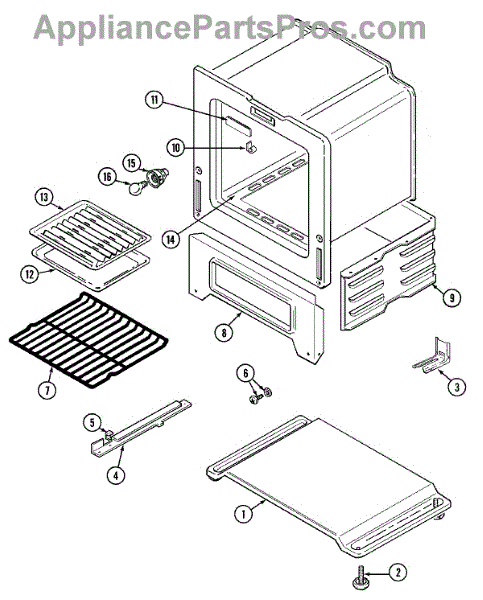 AppliancePartsPros.com

11
10
15
16
13
14
12
9
8
7
6
3
5
4
1
2