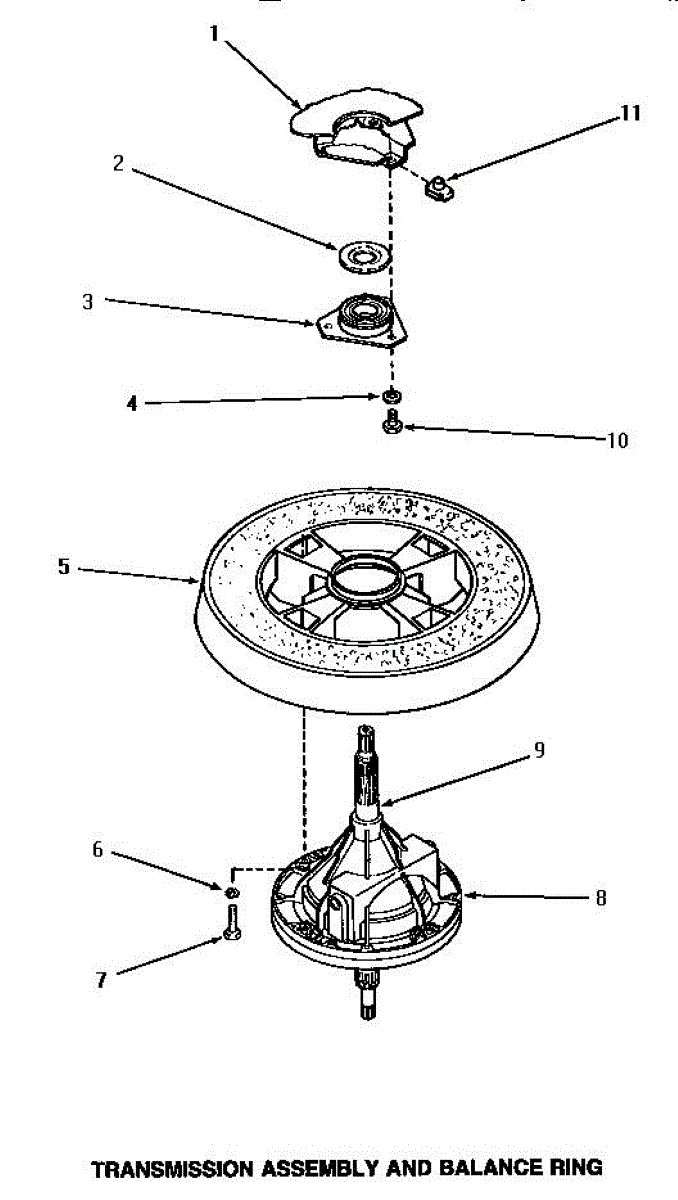 1
11
2
3
4
10
5
9
6
8
7

TRANSMISSION ASSEMBLY AND BALANCE RING