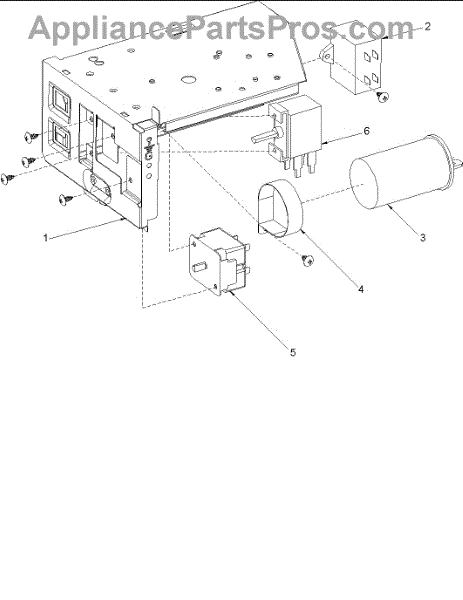 AppliancePartsPros.com

2

6

3

1

4

5