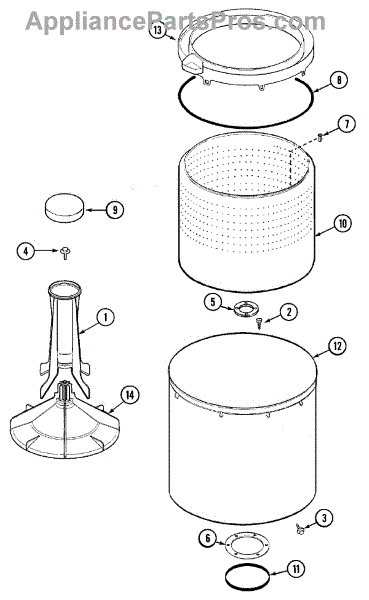 AppliancePartsPros.com

13
8
7
9
10
4
5
2
1
12
14
3
6
11