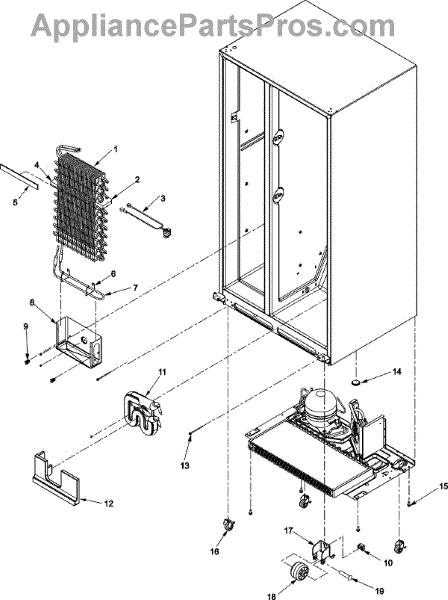 AppliancePartsPros.com

1
4
2
5
3
6
7
8
9
11
14
13
12
15
16
17
10
18
19