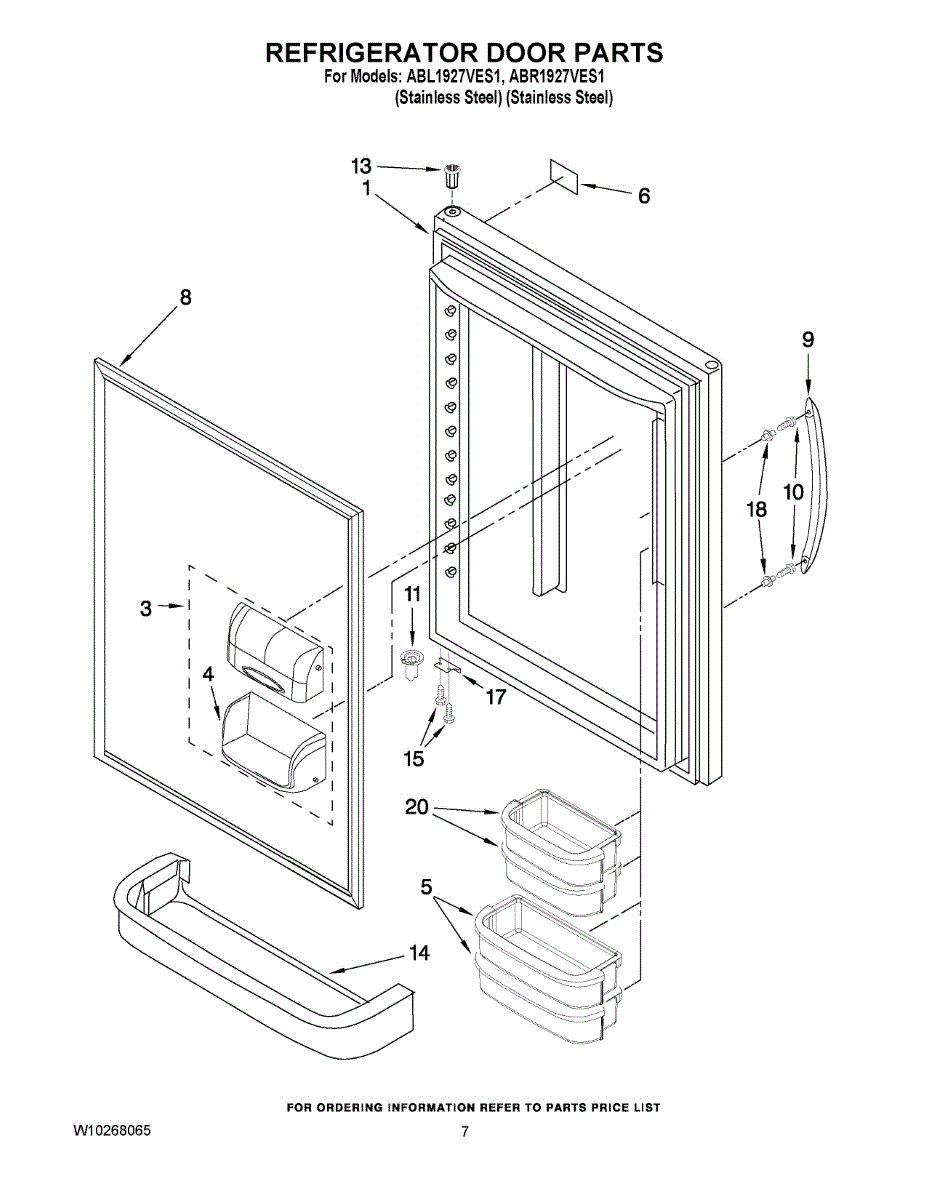 REFRIGERATOR DOOR PARTS
For Models: ABL1927VES1, ABR1927VES1
(Stainless Steel) (Stainless Steel)

13
1
6
8
9
18
10
3
11
4
17
15
20
5
14

FOR ORDERING INFORMATION REFER TO PARTS PRICE LIST
W10268065
7