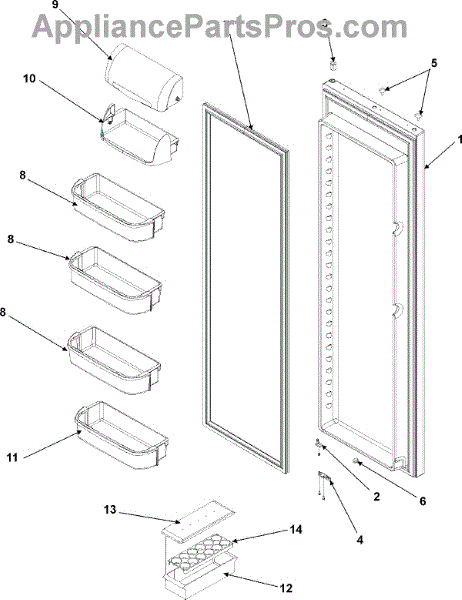 AppliancePartsPros.com

9
10
8
8
8
11
5
1
2
6
4
13
14
12