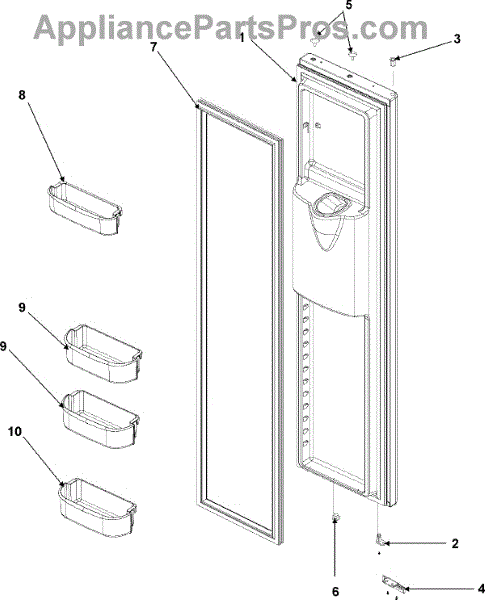 AppliancePartsPros.com
5
1
3
7
8
9
9
10
2
6
4