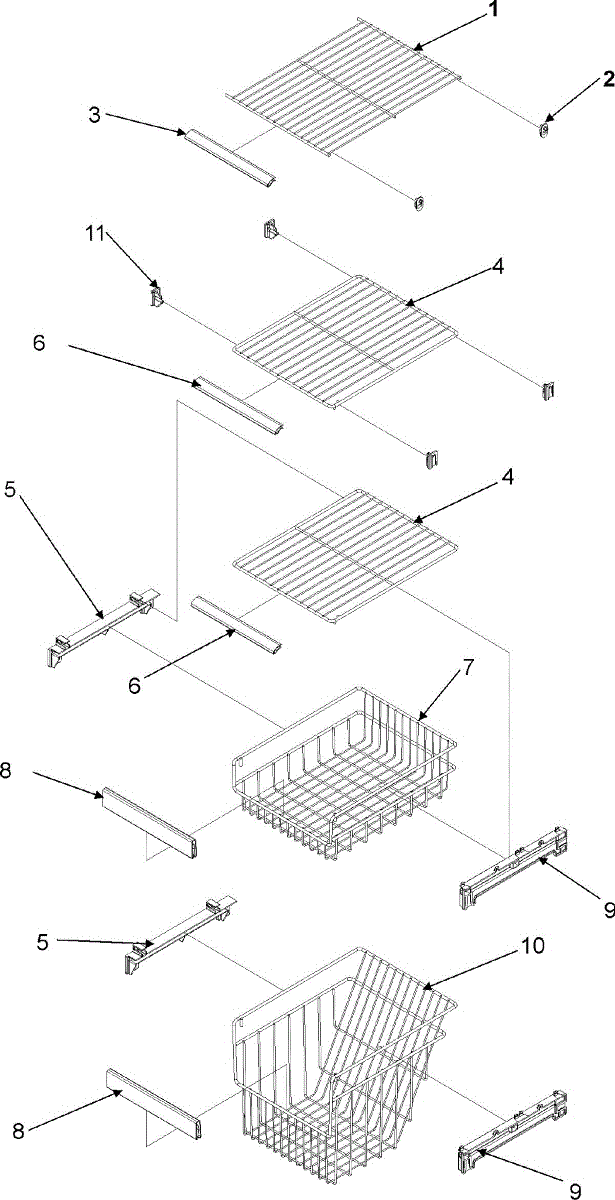 1
2
3
11
4
6
4
5
6
7
8
9
5
10
8
9