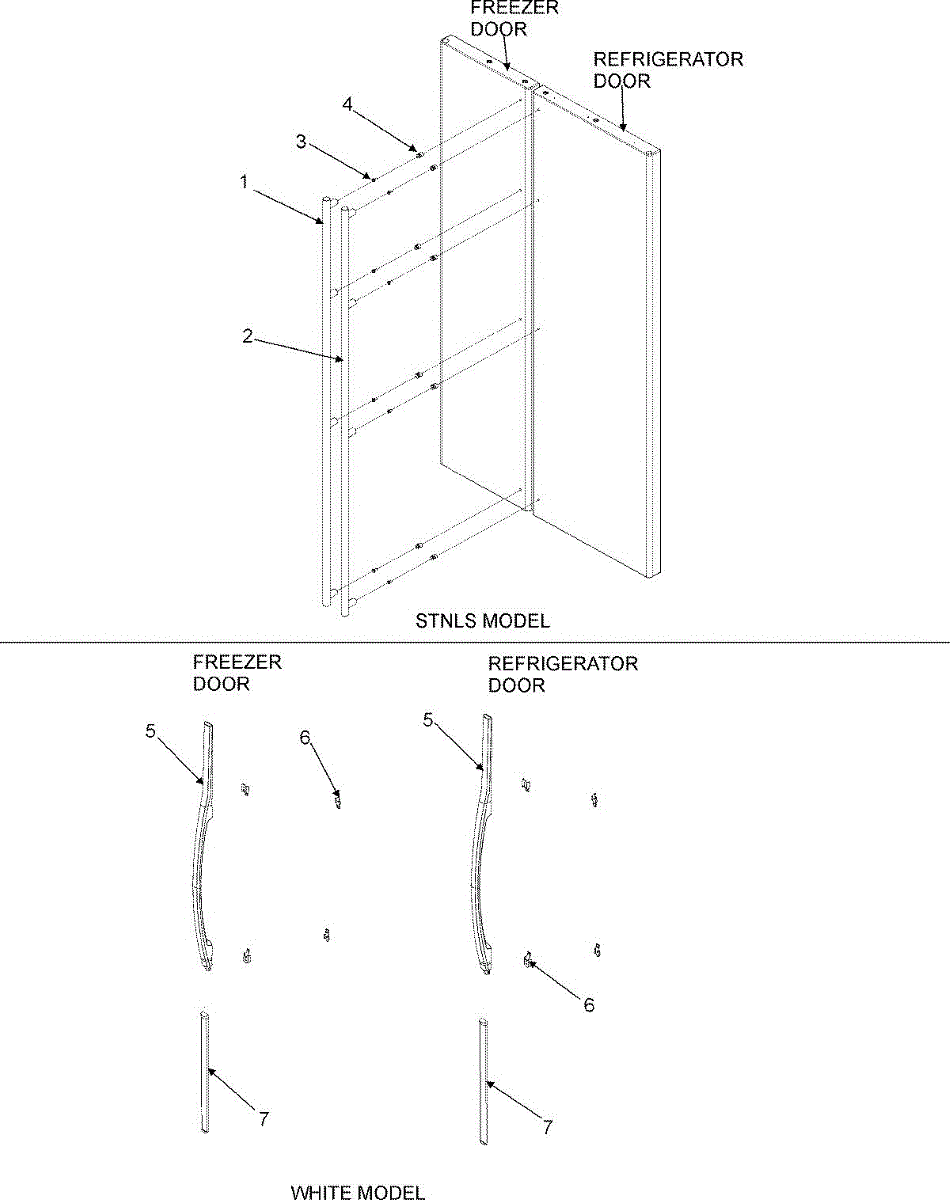 FREEZER DOOR

REFRIGERATOR DOOR

4

3

1

2

STNLS MODEL

FREEZER DOOR

REFRIGERATOR DOOR

5

6

5

6

7

7

WHITE MODEL