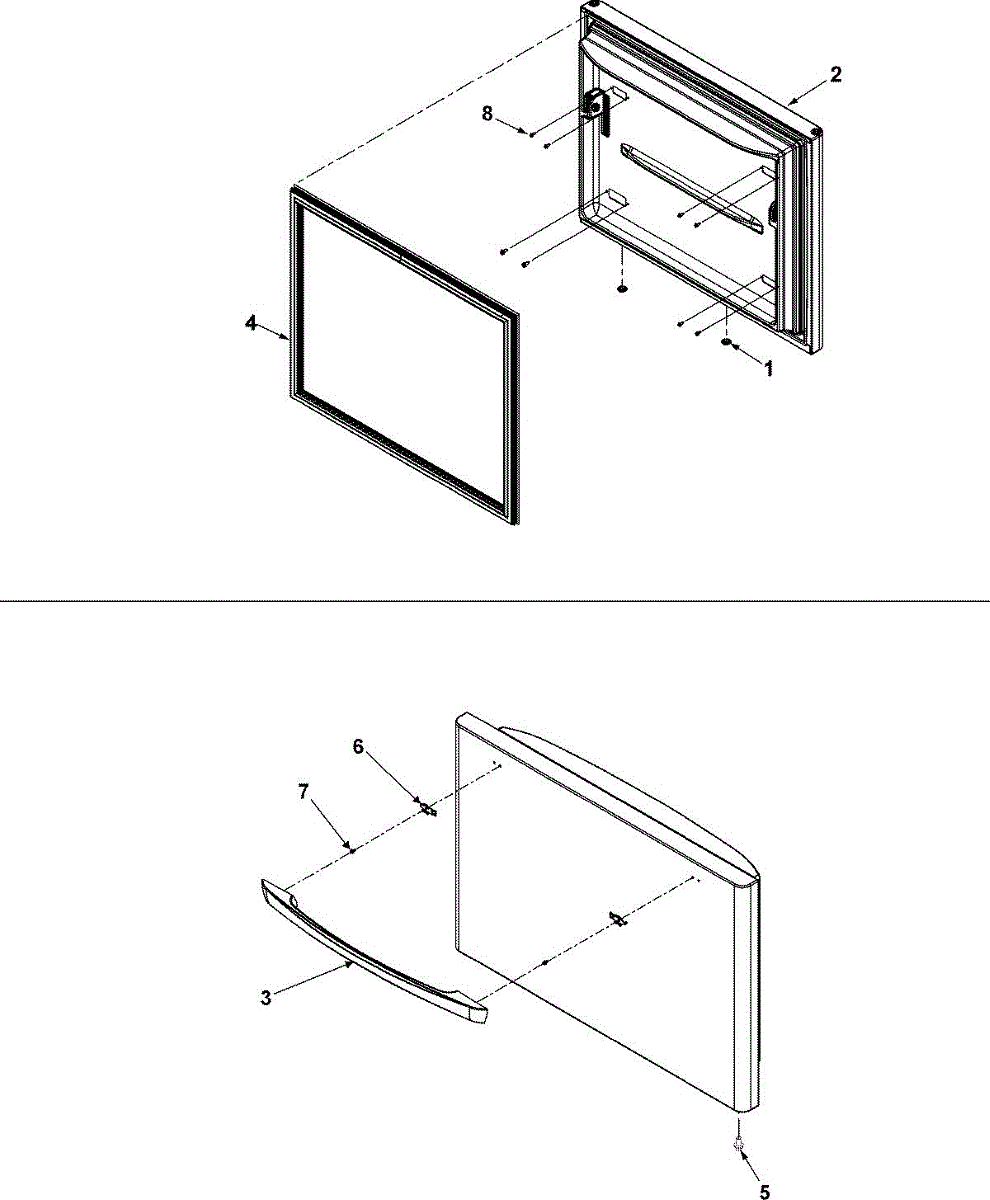 2
8
4
1
6
7
3
5