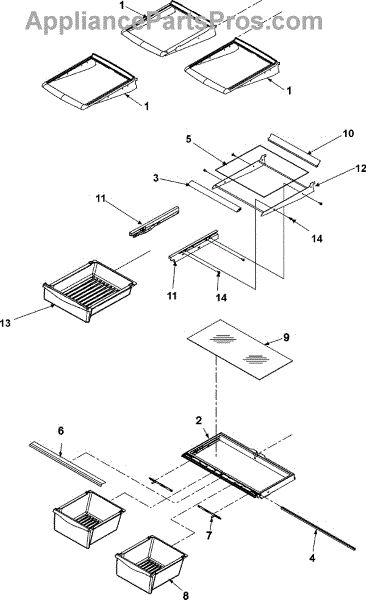 AppliancePartsPros.com

1
1
1
10
5
12
3
11
14
11
14
13
9
2
6
7
4
8