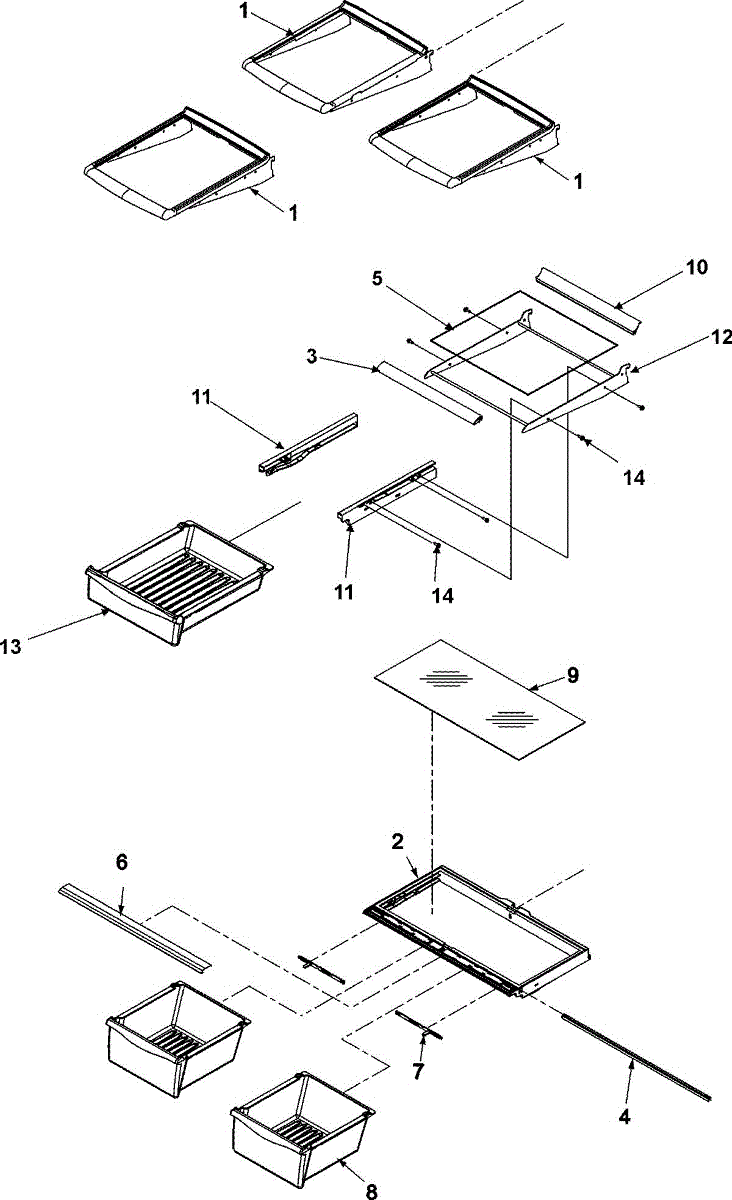 1
1
1
10
5
12
3
11
14
11
14
13
9
2
6
7
4
8