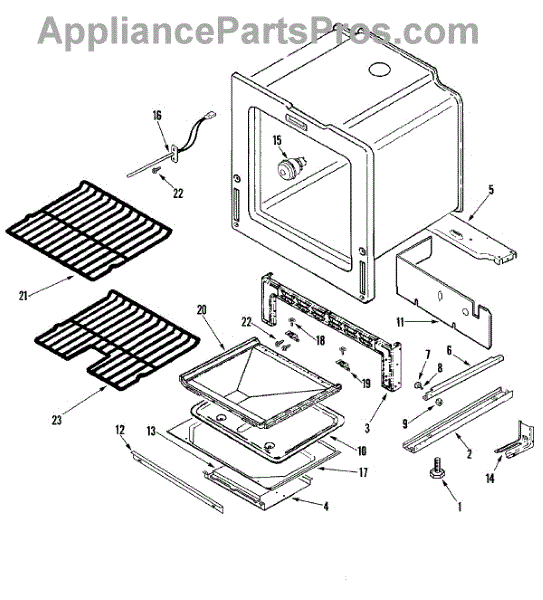 AppliancePartsPros.com

16
15
22
5
21
20
22
18
11
7
6
8
19
23
3
9
12
13
10
2
17
14
4
1