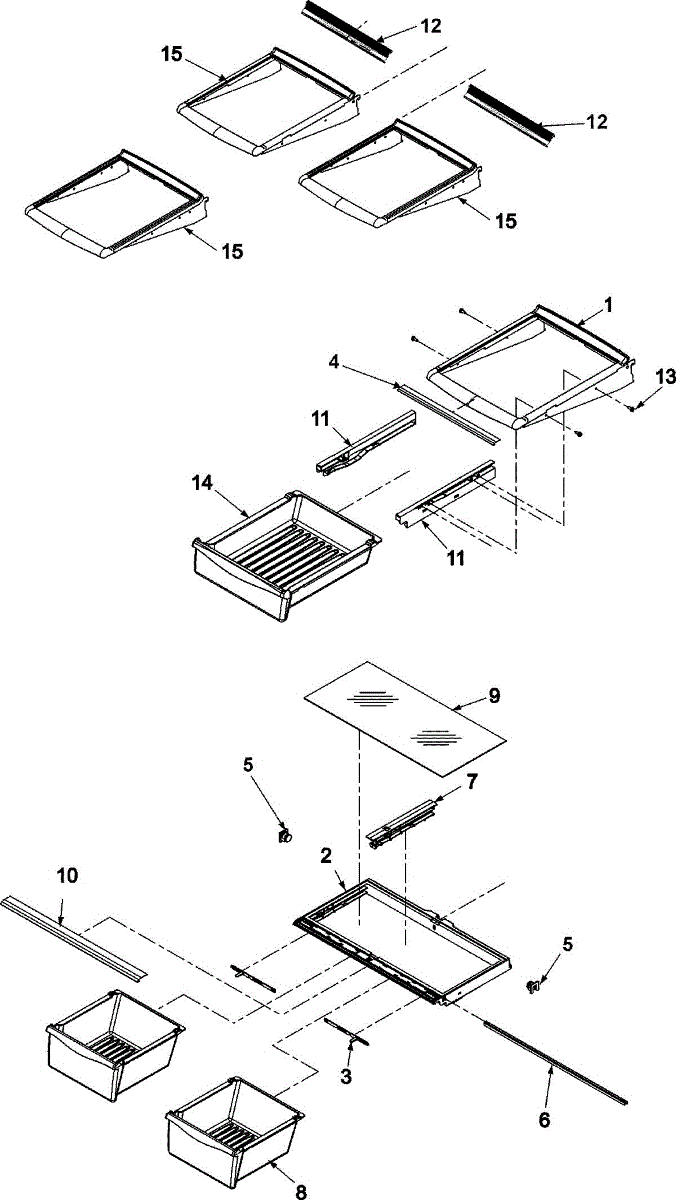 12
15
12
15
15
1
4
13
11
14
11
9
5
7
2
10
5
3
6
8