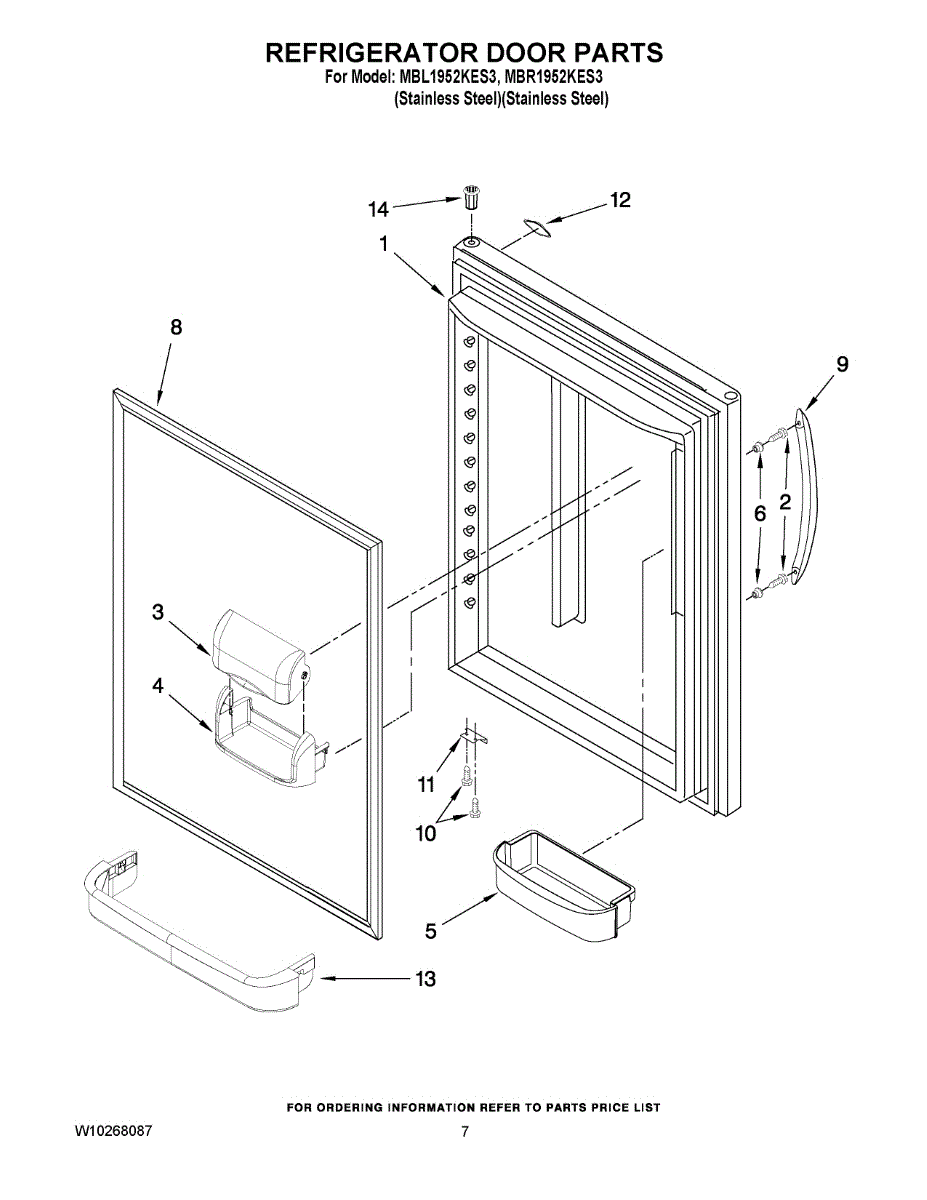 REFRIGERATOR DOOR PARTS
For Model: MBL1952KES3, MBR1952KES3
(Stainless Steel)(Stainless Steel)

14
12
1
8
9
6
2
3
4
11
10
5
13

FOR ORDERING INFORMATION REFER TO PARTS PRICE LIST

W10268087

7