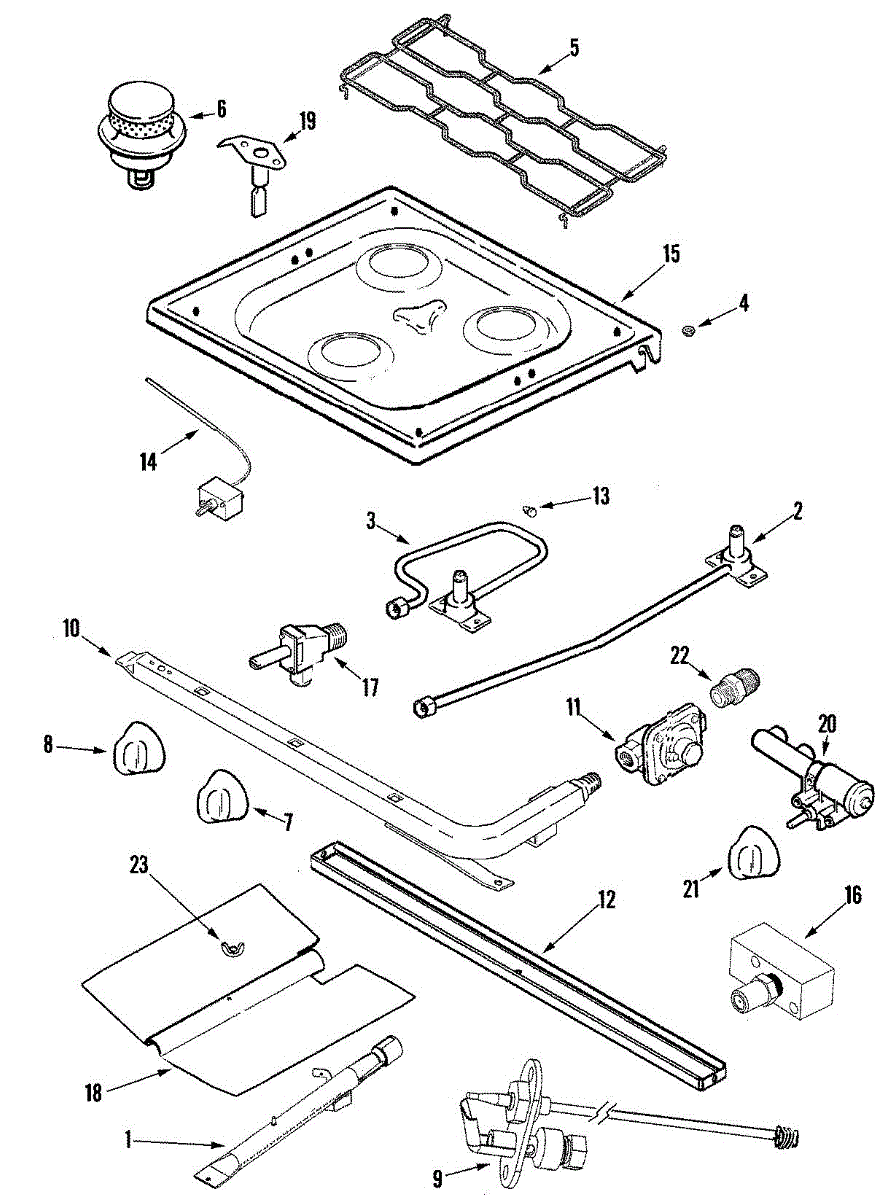 5
6
19
15
4
14
13
3
2
10
17
22
11
20
8
7
21
23
12
16
18
1
9