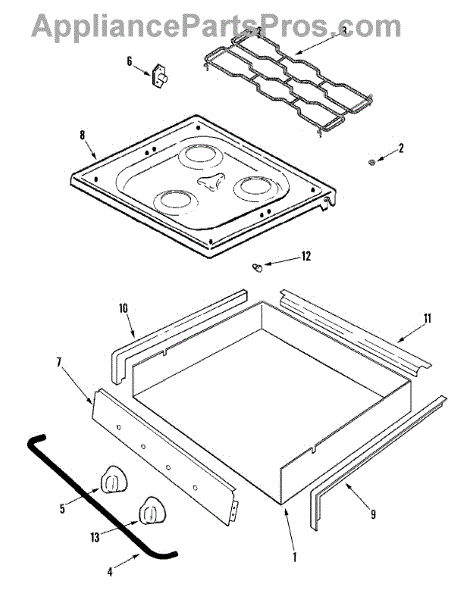 AppliancePartsPros.com

3
6
8
2
12
10
11
7
5
13
4
1
9