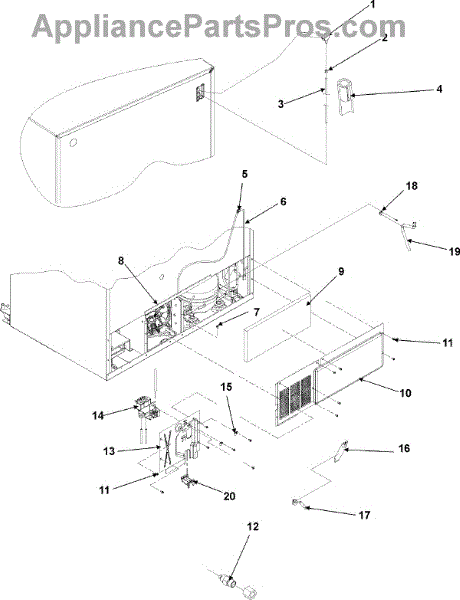 AppliancePartsPros.com

1
2
3
4
5
6
18
19
8
9
7
11
10
15
14
13
16
11
20
17
12