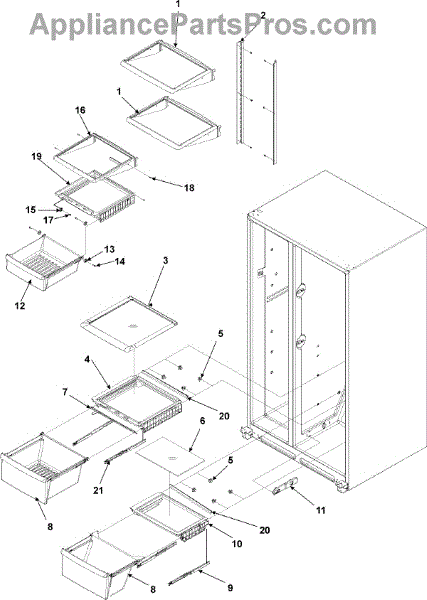 AppliancePartsPros.com

1
2
1
16
19
18
15
17
13
14
12
3
5
4
7
20
6
5
21
11
8
20
10
8
9