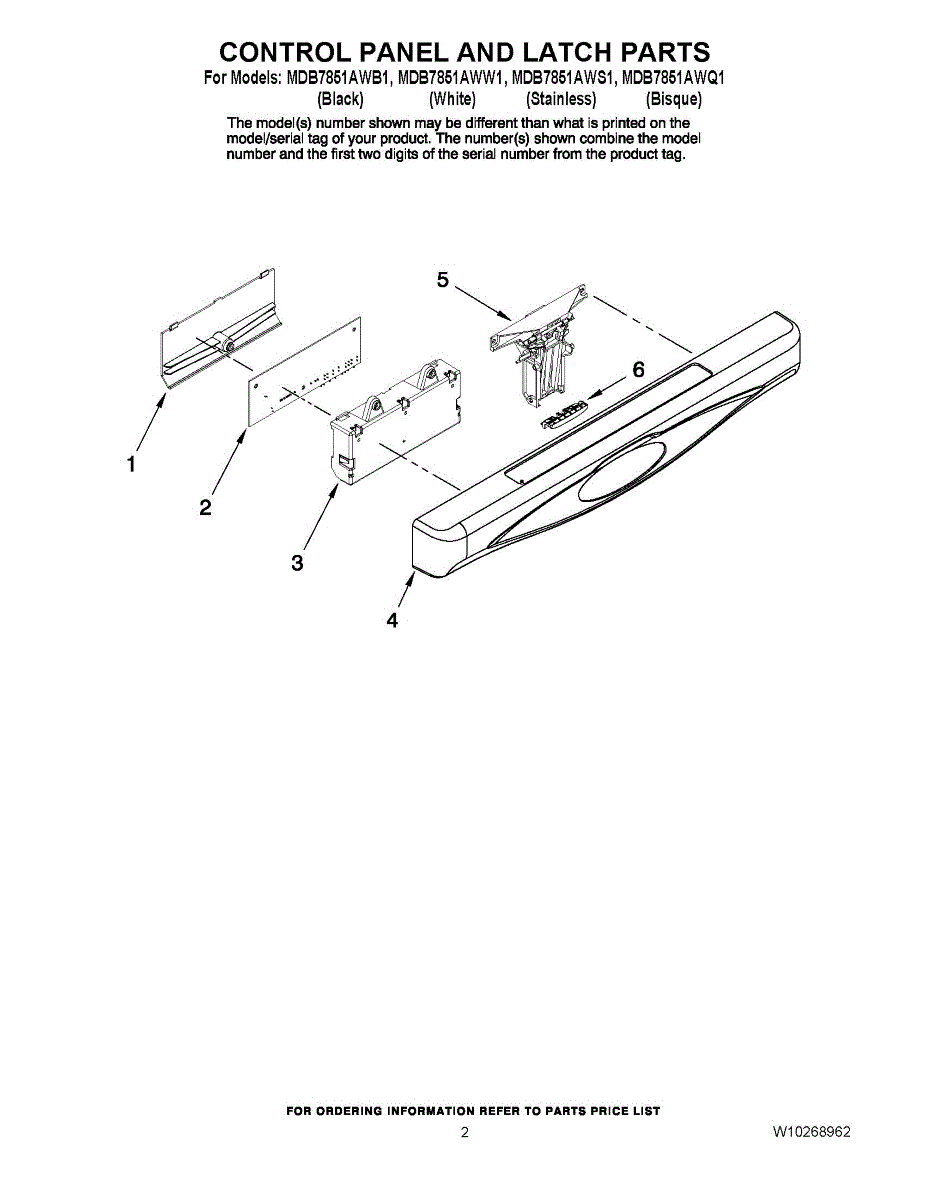 CONTROL PANEL AND LATCH PARTS

For Models: MDB7851AWB1, MDB7851AWW1, MDB7851AWS1, MDB7851AWQ1
(Black) (White) (Stainless) (Bisque)

The model(s) number shown may be different than what is printed on the model/serial tag of your product. The number(s) shown combine the model number and the first two digits of the serial number from the product tag.

5

6

1

2

3

4

FOR ORDERING INFORMATION REFER TO PARTS PRICE LIST

2

W10268962