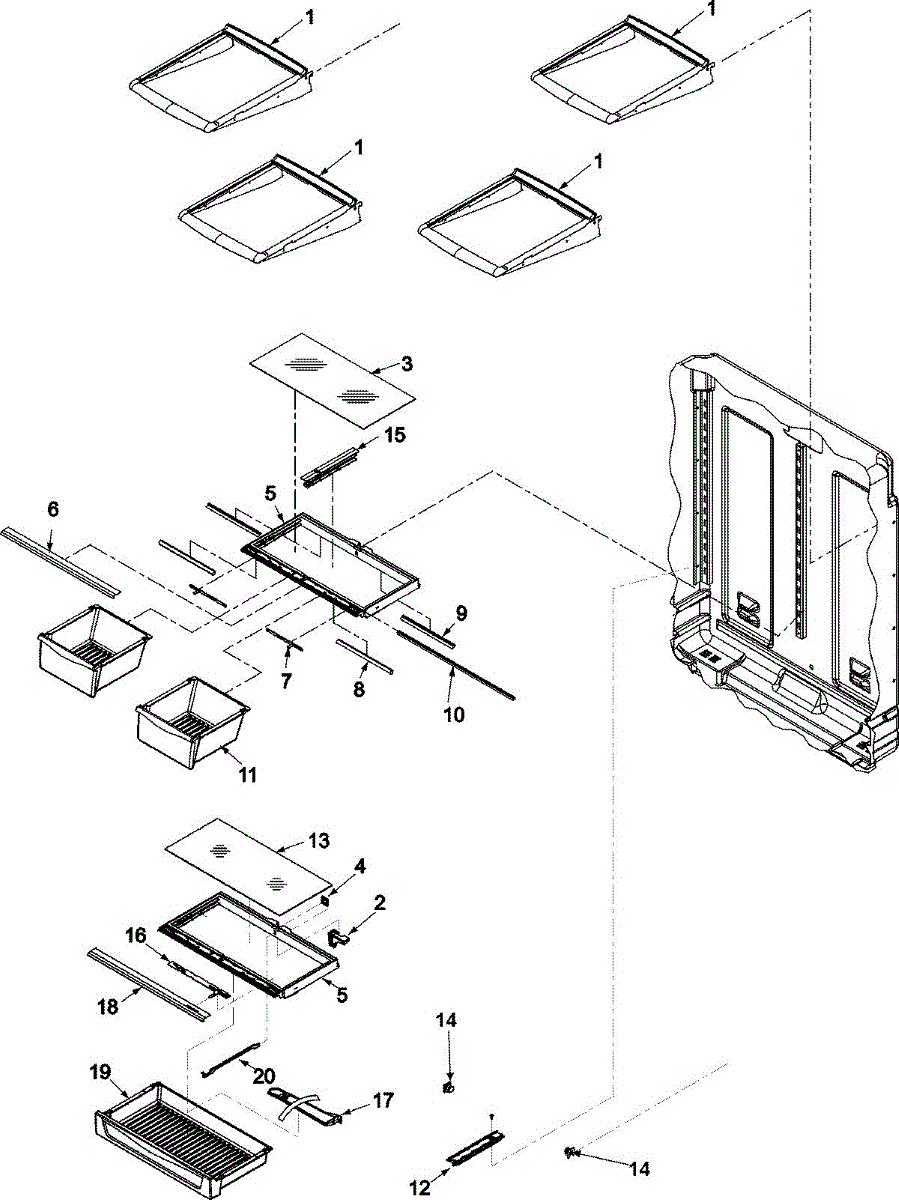 1
1
1
1
3
15
5
6
9
7
8
10
11
13
4
2
16
18
5
14
20
19
17
12
14