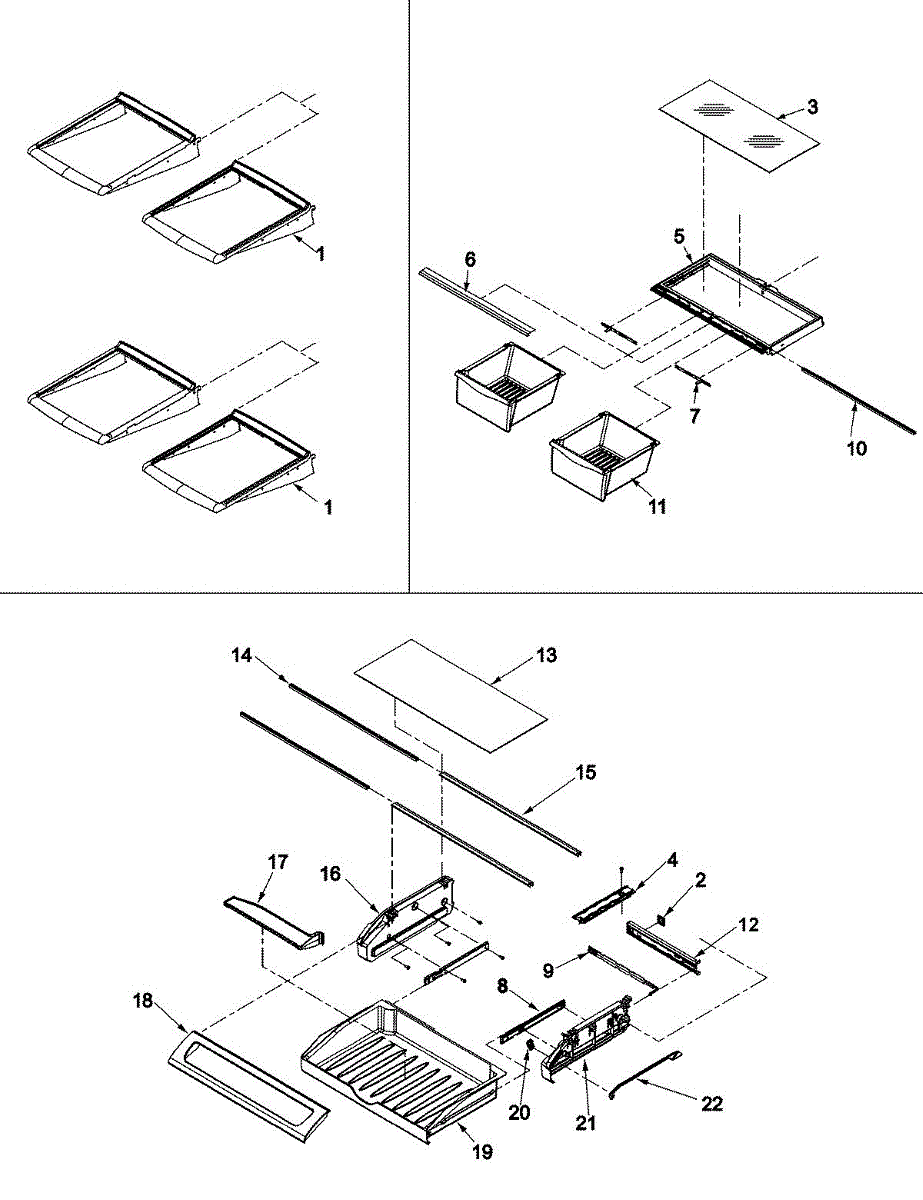 1
1
3
5
6
7
10
11
14
13
15
17
16
4
2
12
9
8
18
20
21
22
19