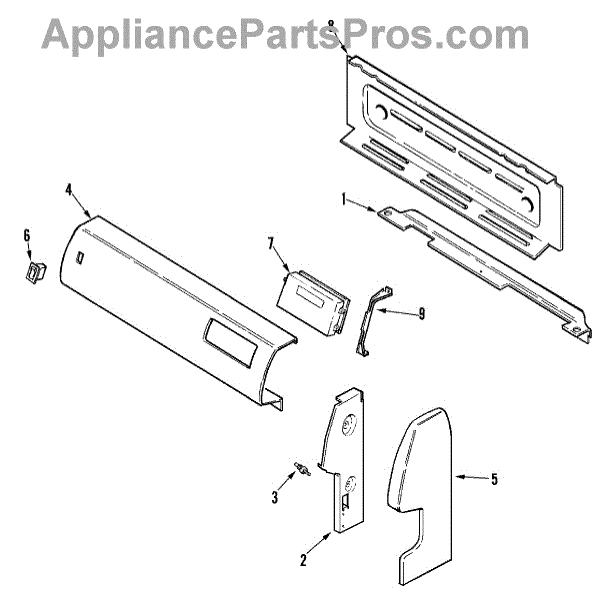 AppliancePartsPros.com

8

4

1

6

7

9

3

5

2