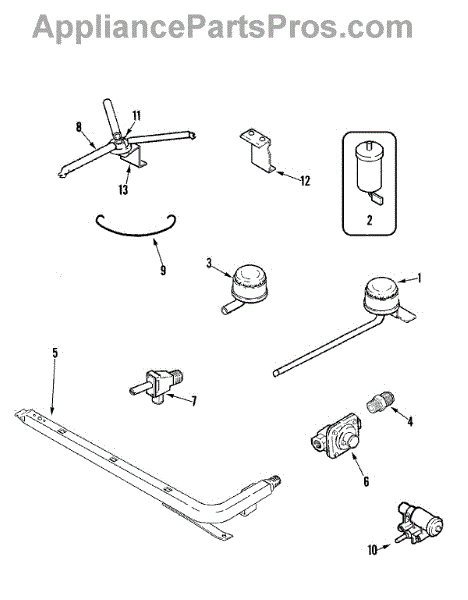 AppliancePartsPros.com

8
11
13
12
2
9
3
1
5
7
4
6
10