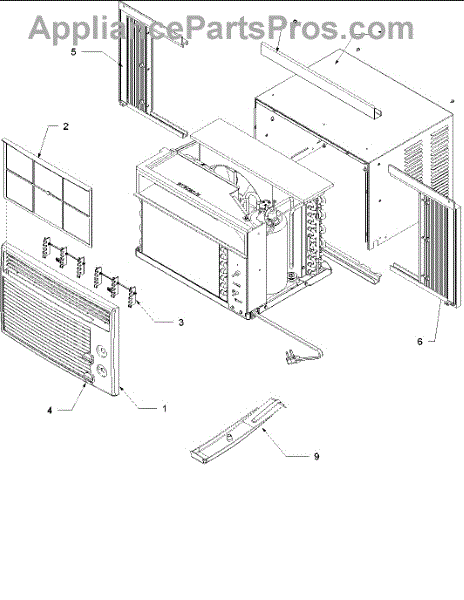 AppliancePartsPros.com

5

2

3

6

4

1

9