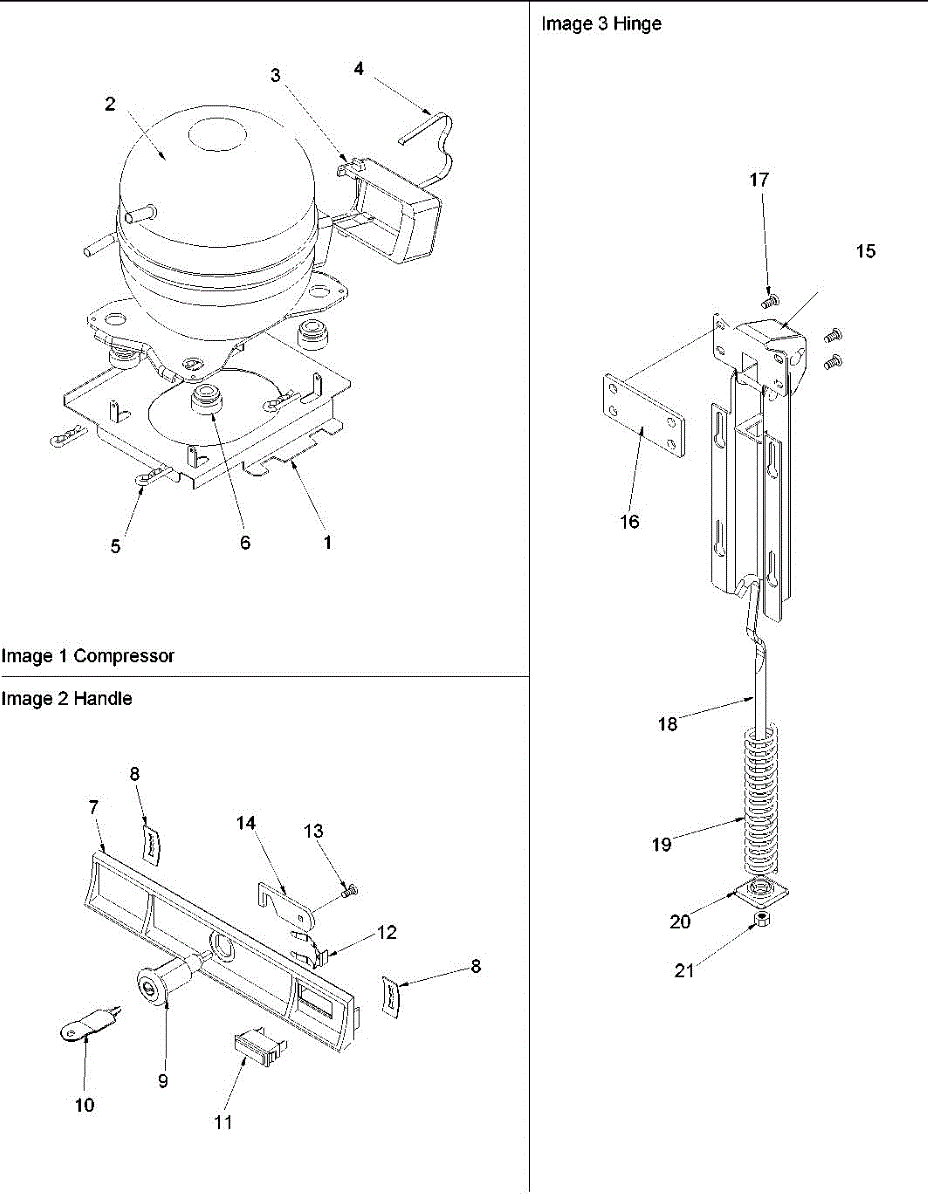 2
3
4
5
6
1

Image 1 Compressor

Image 2 Handle

8
7
14
13
12
8
9
10
11

Image 3 Hinge

17
15
16
18
19
20
21