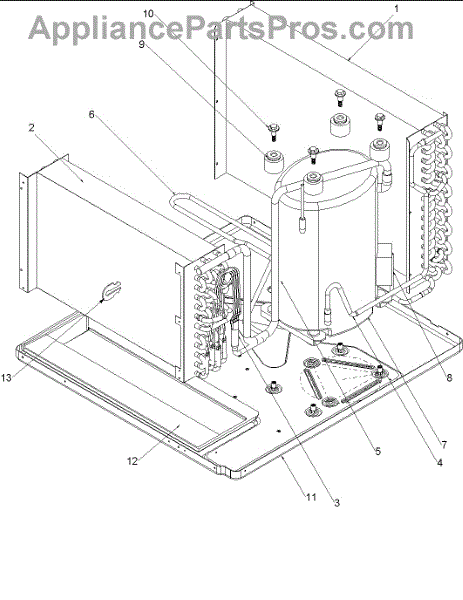 AppliancePartsPros.com

10
1
9
6
2
13
8
7
4
5
12
11
3