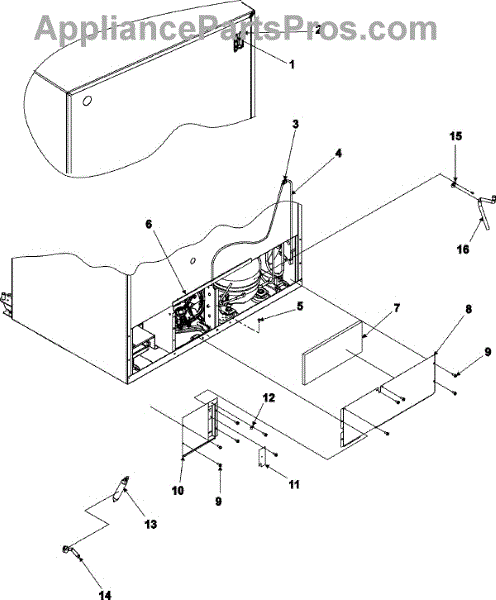 AppliancePartsPros.com

2
1
3
4
15
16
6
5
7
8
9
12
10
9
11
13
14