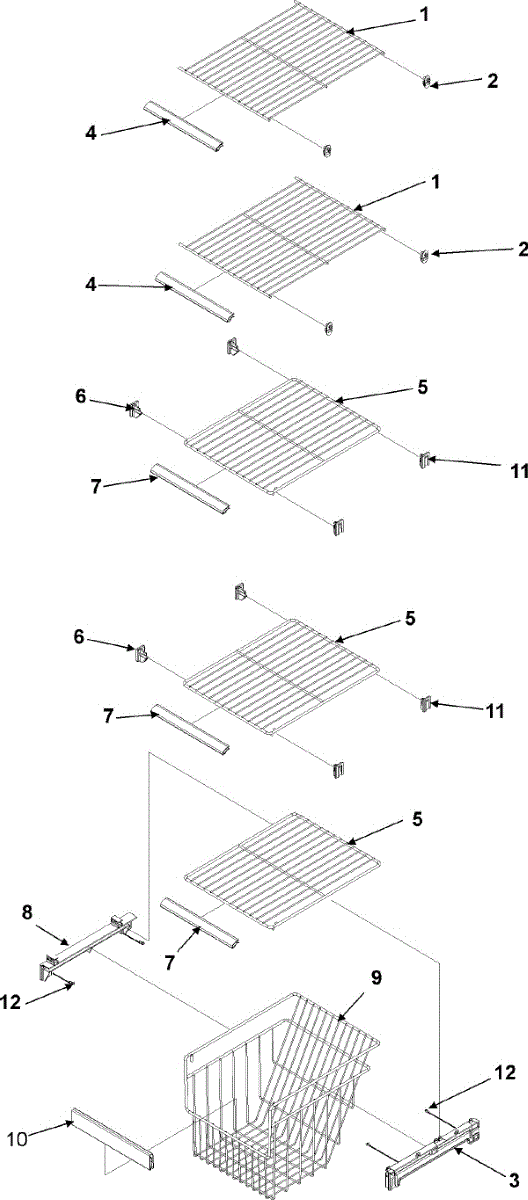 1
2
4
1
2
4
5
6
11
7
5
6
11
7
5
8
7
12
9
12
10
3