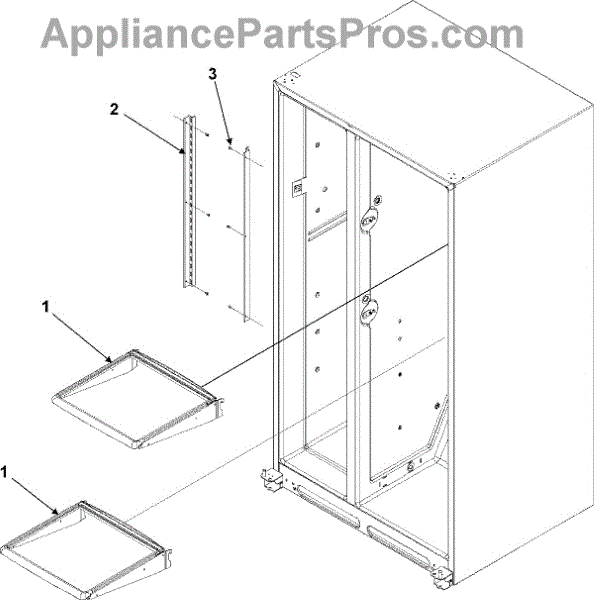 AppliancePartsPros.com

3
2
1
1