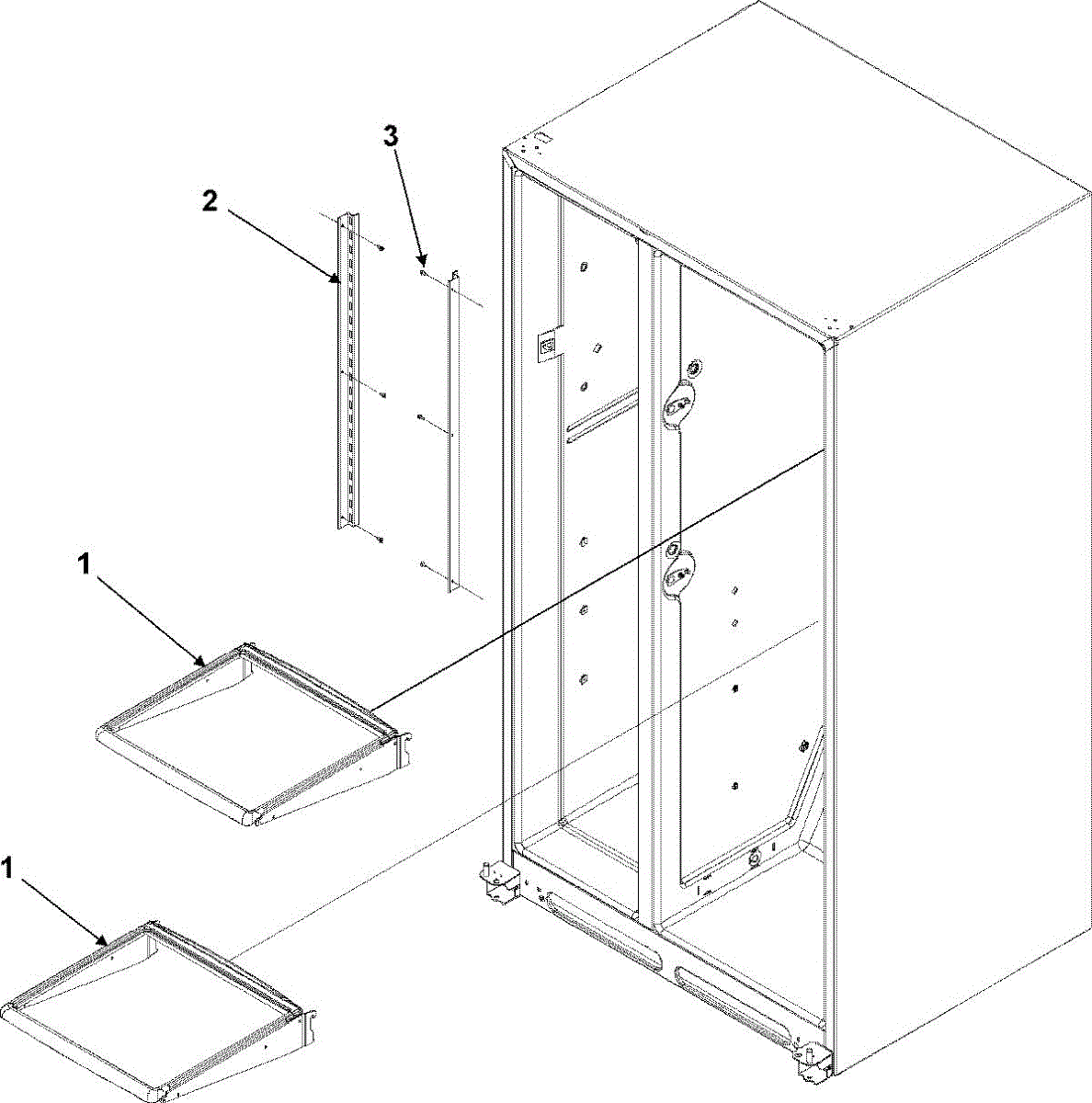 3
2
1
1