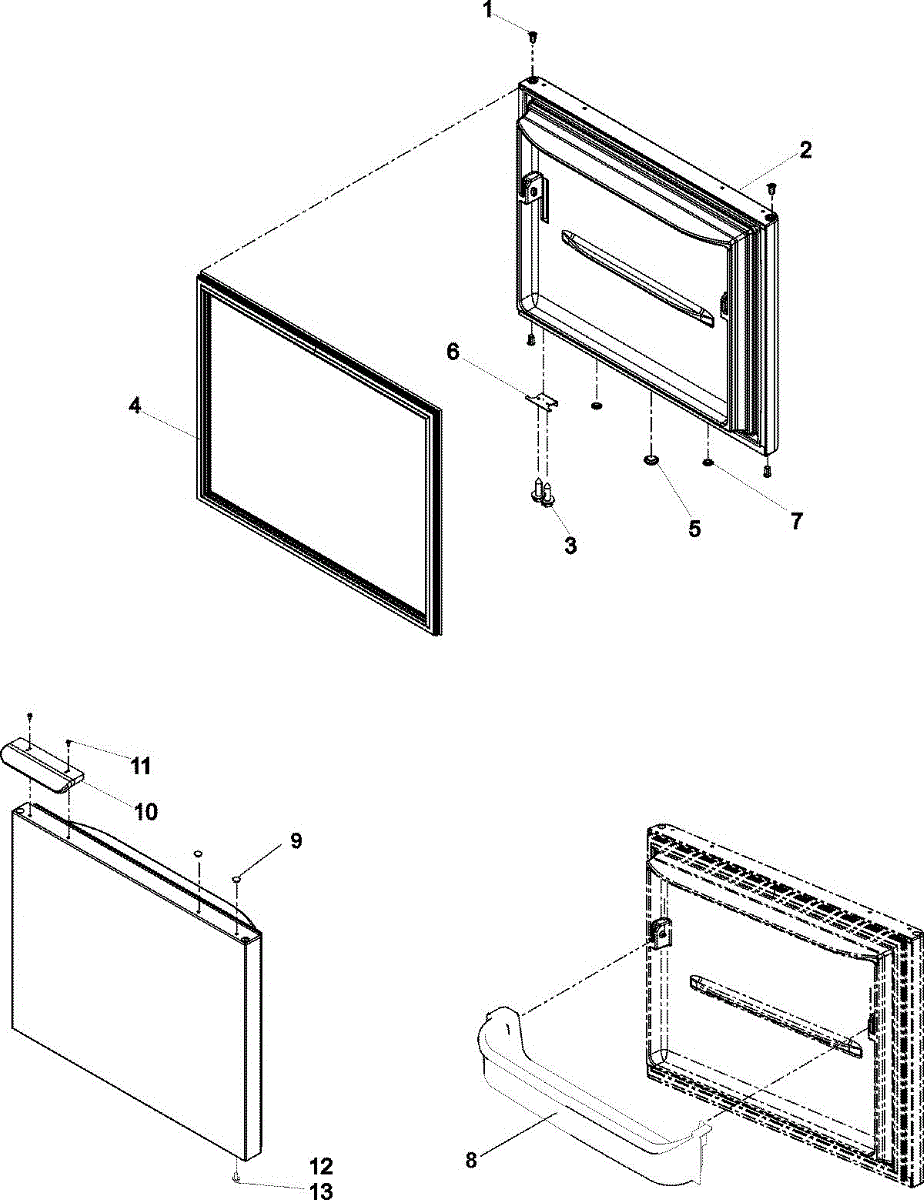 1
2
6
4
3
5
7
11
10
9
12
13
8