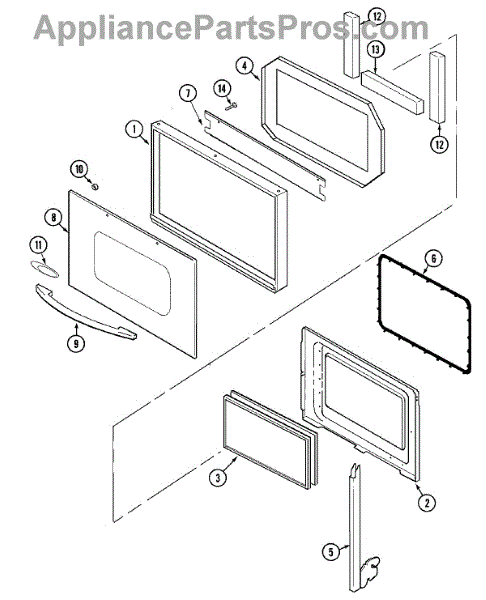 AppliancePartsPros.com

12
13
4
14
7
12
1
10
8
11
9
6
3
2
5