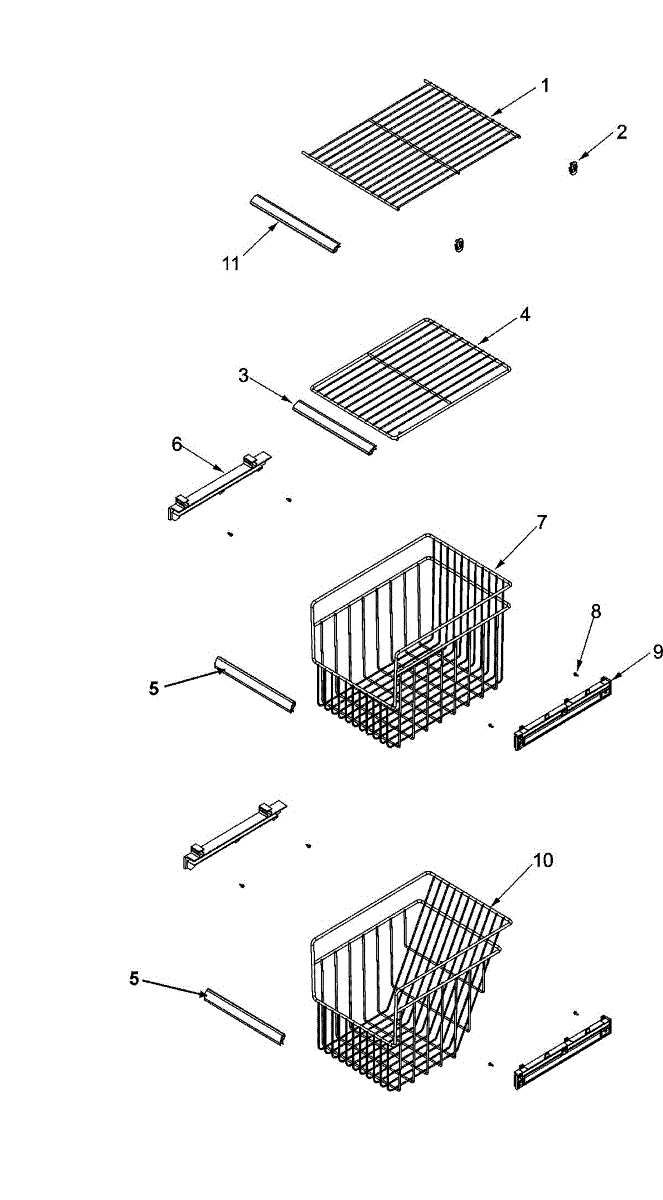 1
2
11
4
3
6
7
8
9
5
10
5