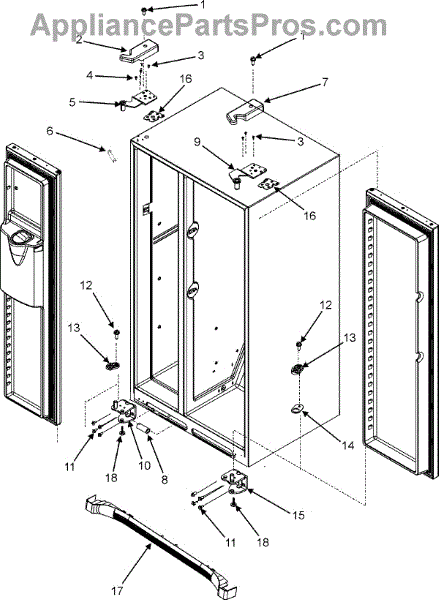 AppliancePartsPros.com

1
2
3
4
5
16
1
7
6
9
3
16
12
13
12
13
14
11
18
10
8
15
11
18
17