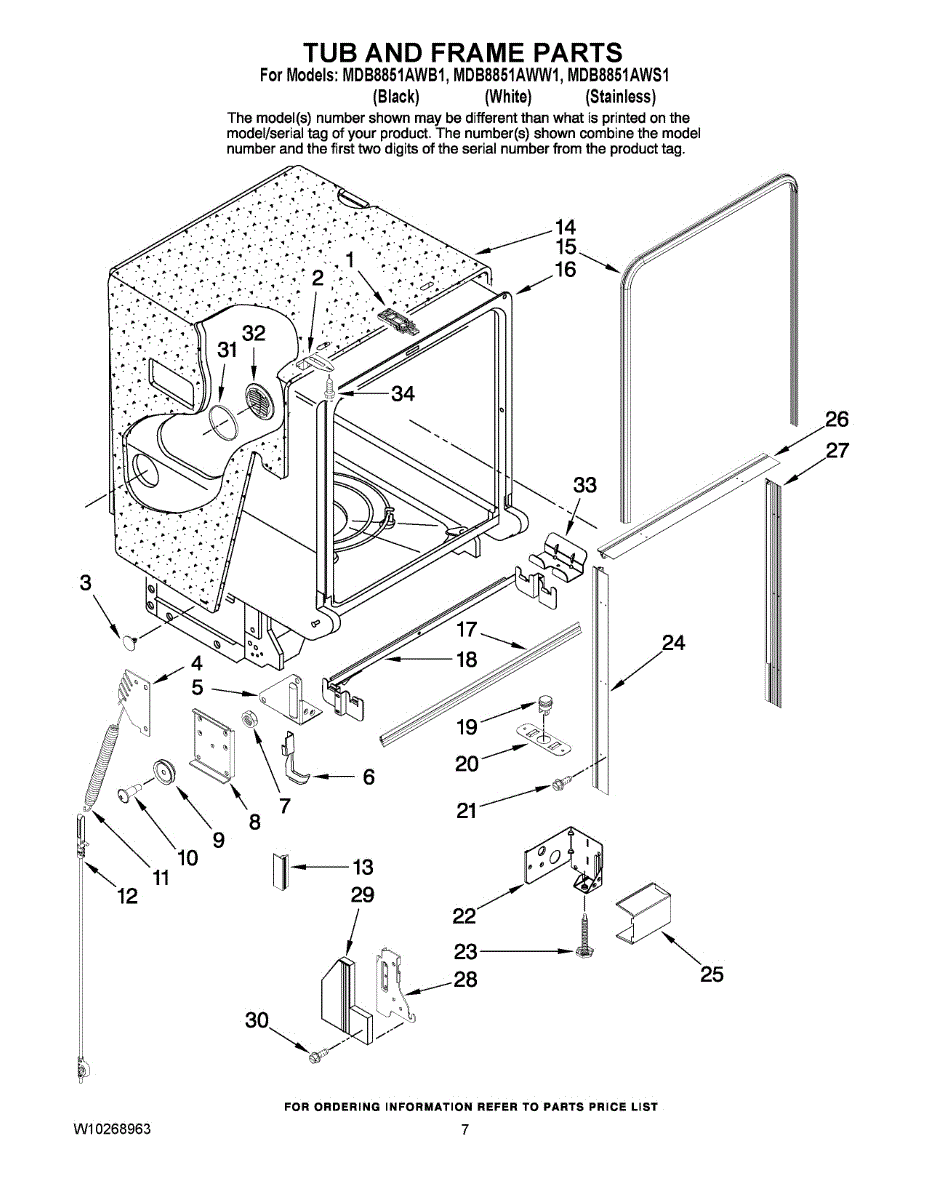 TUB AND FRAME PARTS
For Models: MDB8851AWB1, MDB8851AWW1, MDB8851AWS1
(Black) (White) (Stainless)

The model(s) number shown may be different than what is printed on the model/serial tag of your product. The number(s) shown combine the model number and the first two digits of the serial number from the product tag.

14
15
16
1
2
32
31
34
26
27
33
3
17
18
24
4
5
19
20
6
7
8
9
10
11
12
21
13
29
22
23
25
28
30

FOR ORDERING INFORMATION REFER TO PARTS PRICE LIST

W10268963
7